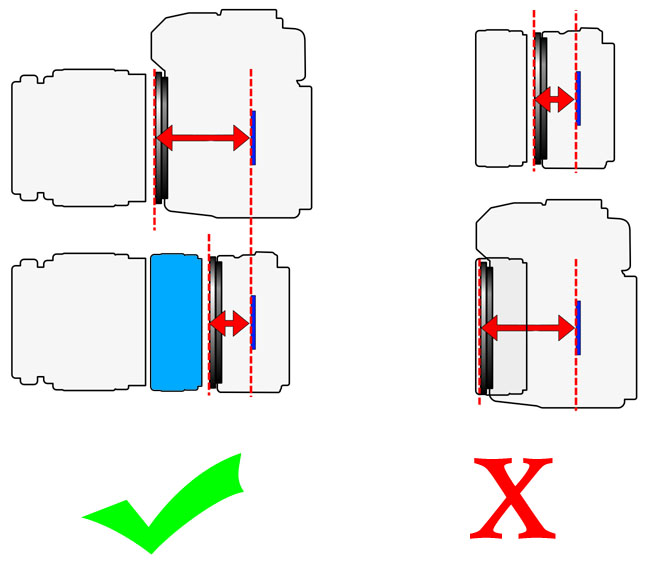 X